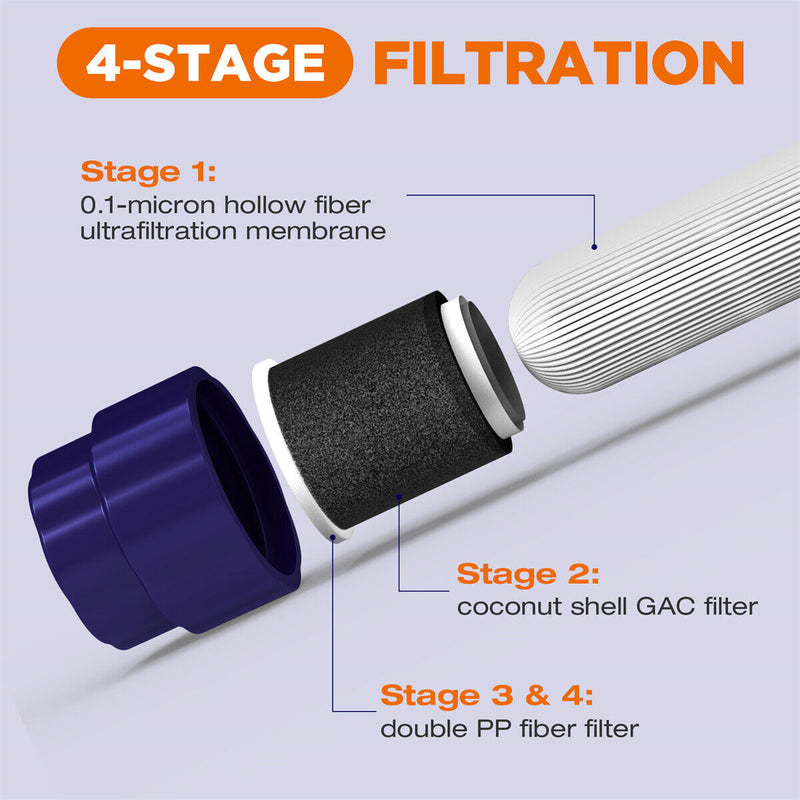 4-STAGE FILTRATION

Stage 1:
0.1-micron hollow fiber ultrafiltration membrane

Stage 2:
coconut shell GAC filter

Stage 3 & 4:
double PP fiber filter