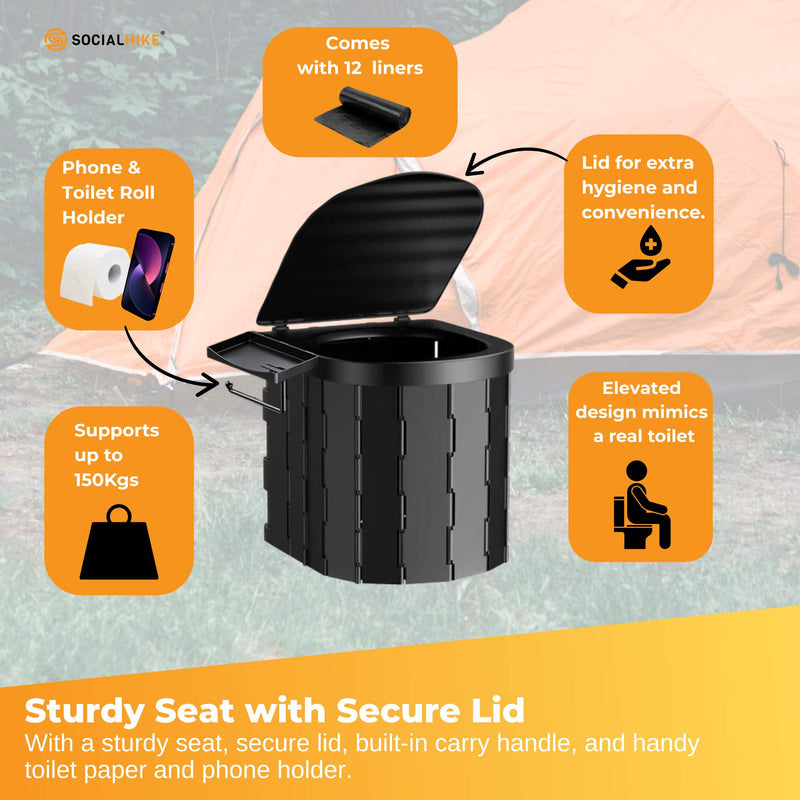 SOCIALHIKE®

Comes with 12 liners

Phone & Toilet Roll Holder

Lid for extra hygiene and convenience.

Supports up to 150Kgs

Elevated design mimics a real toilet

Sturdy Seat with Secure Lid
With a sturdy seat, secure lid, built-in carry handle, and handy toilet paper and phone holder.