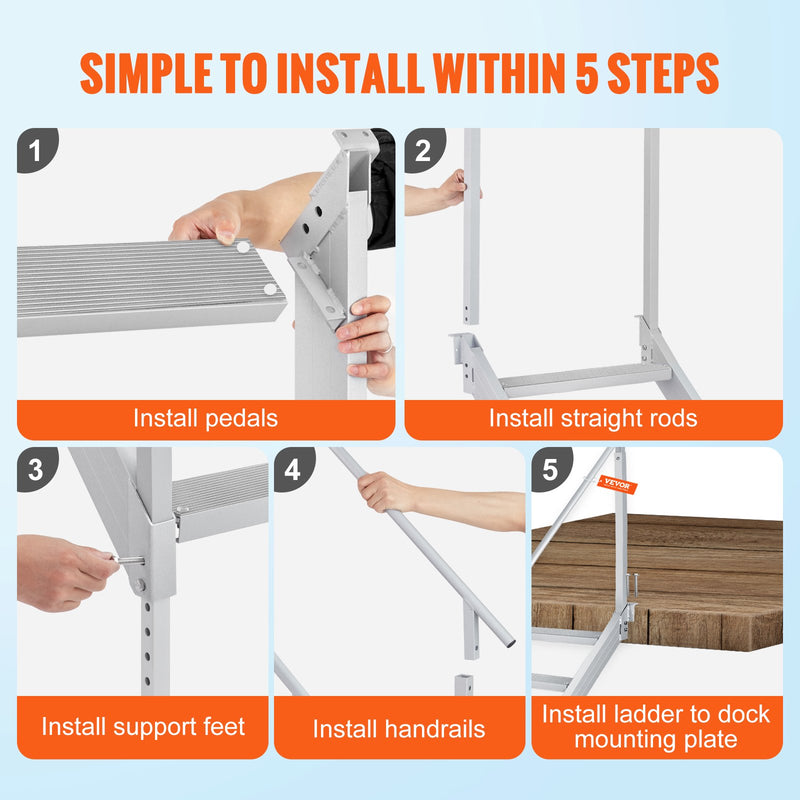 SIMPLE TO INSTALL WITHIN 5 STEPS

1

Install pedals

2

Install straight rods

3

Install support feet

4

Install handrails

5

VEVOR

Install ladder to dock mounting plate